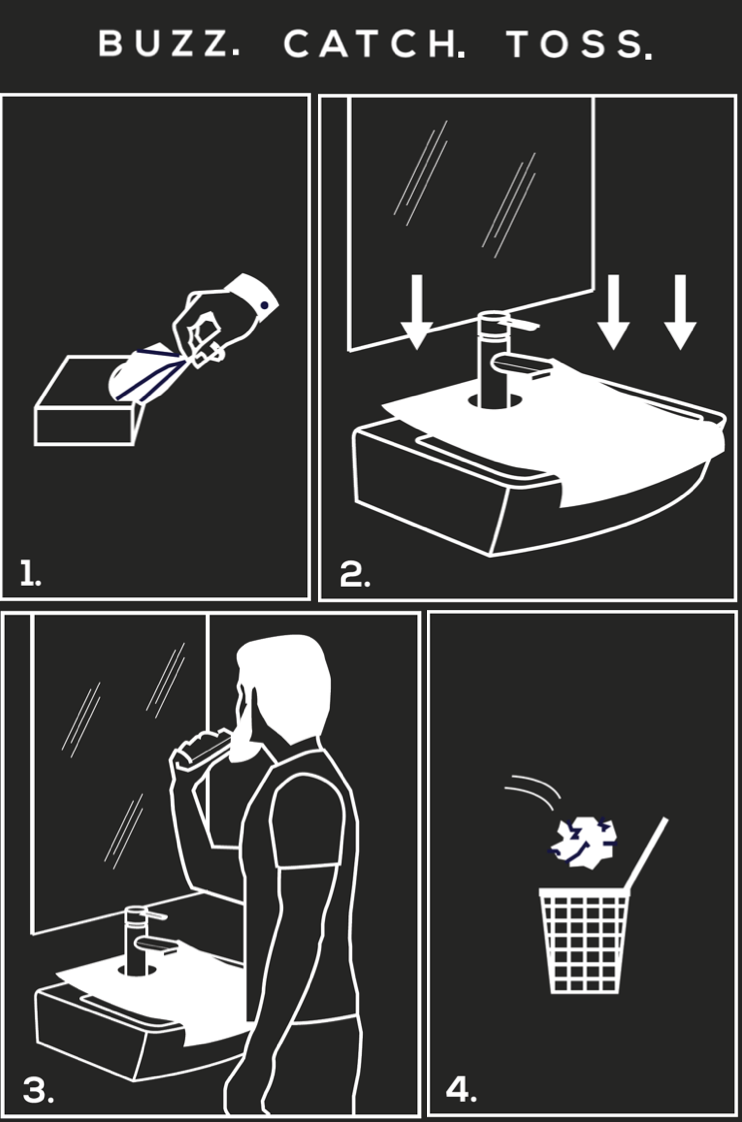 BUZZ. CATCH. TOSS.

1.

2.

3.

4.