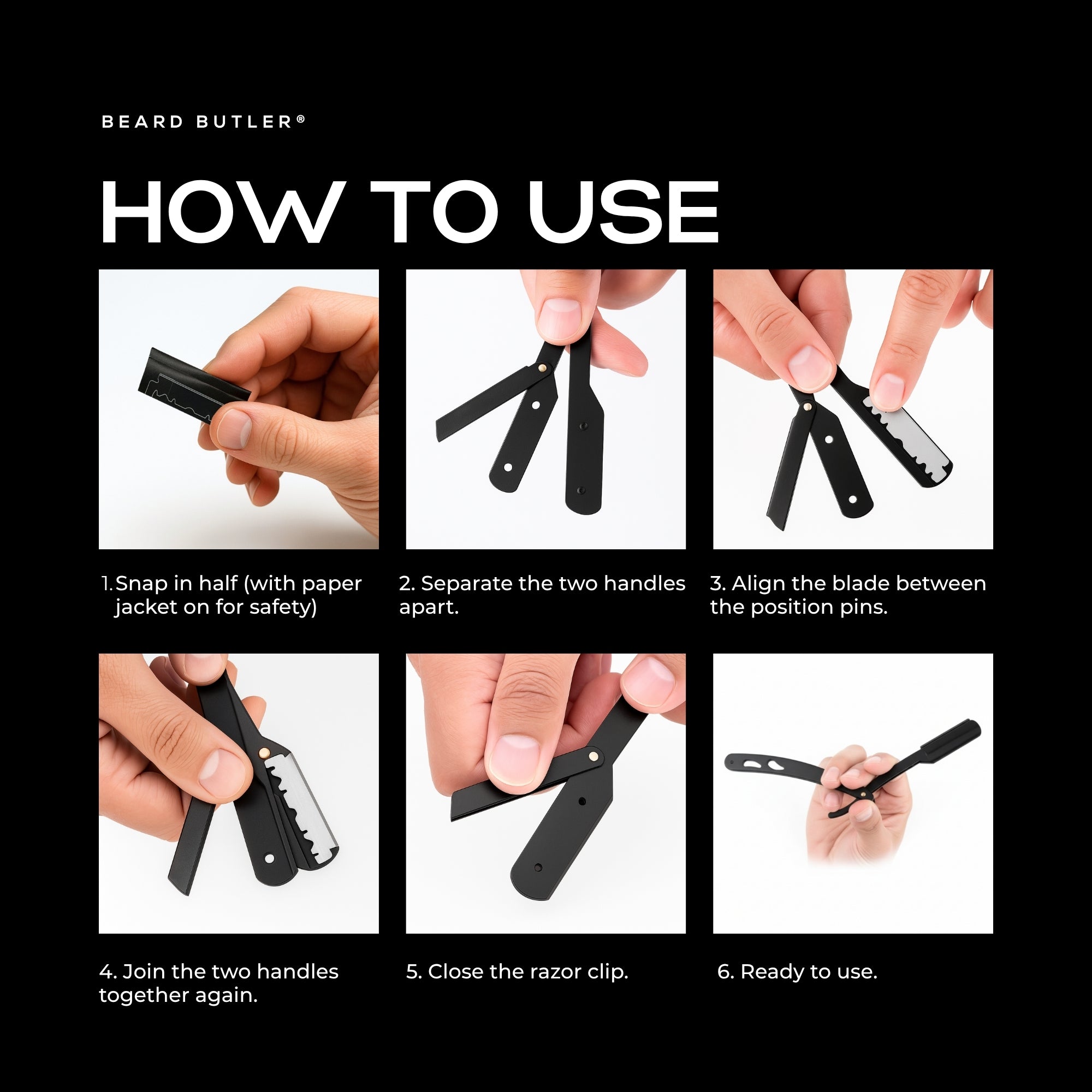 BEARD BUTLER®

HOW TO USE

1. Snap in half (with paper jacket on for safety)

2. Separate the two handles apart.

3. Align the blade between the position pins.

4. Join the two handles together again.

5. Close the razor clip.

6. Ready to use.